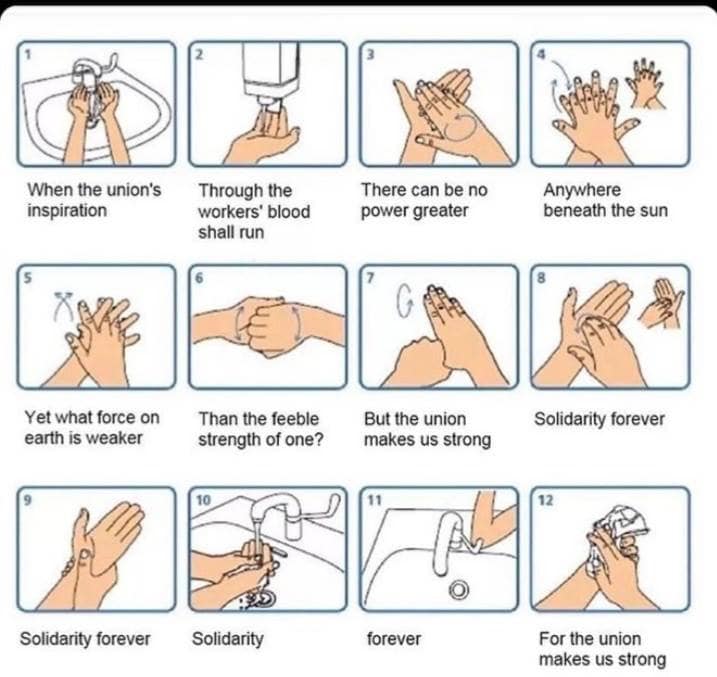 1

When the union's inspiration

2

Through the workers' blood shall run

3

There can be no power greater

4

Anywhere beneath the sun

5

Yet what force on earth is weaker

6

Than the feeble strength of one?

7

But the union makes us strong

8

Solidarity forever

9

Solidarity forever

10

Solidarity

11

forever

12

For the union makes us strong